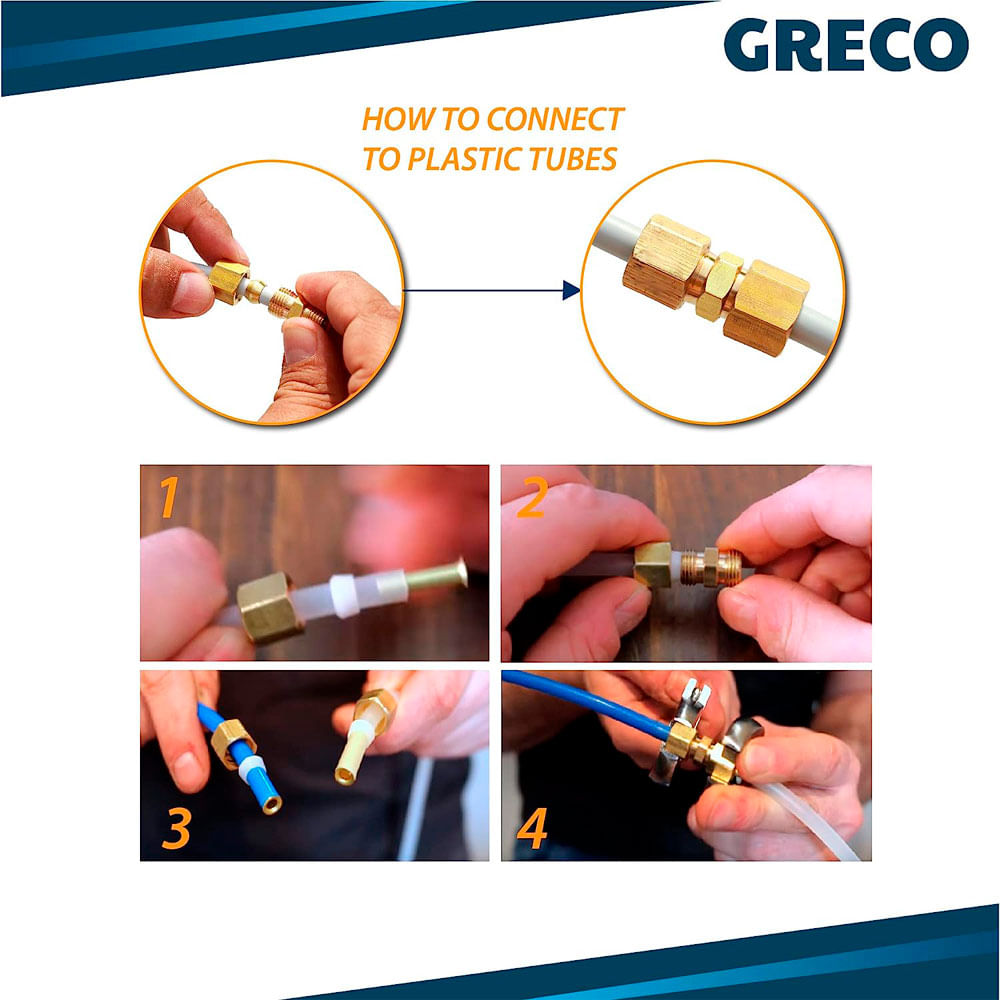 GRECO

HOW TO CONNECT TO PLASTIC TUBES

1

2

3

4