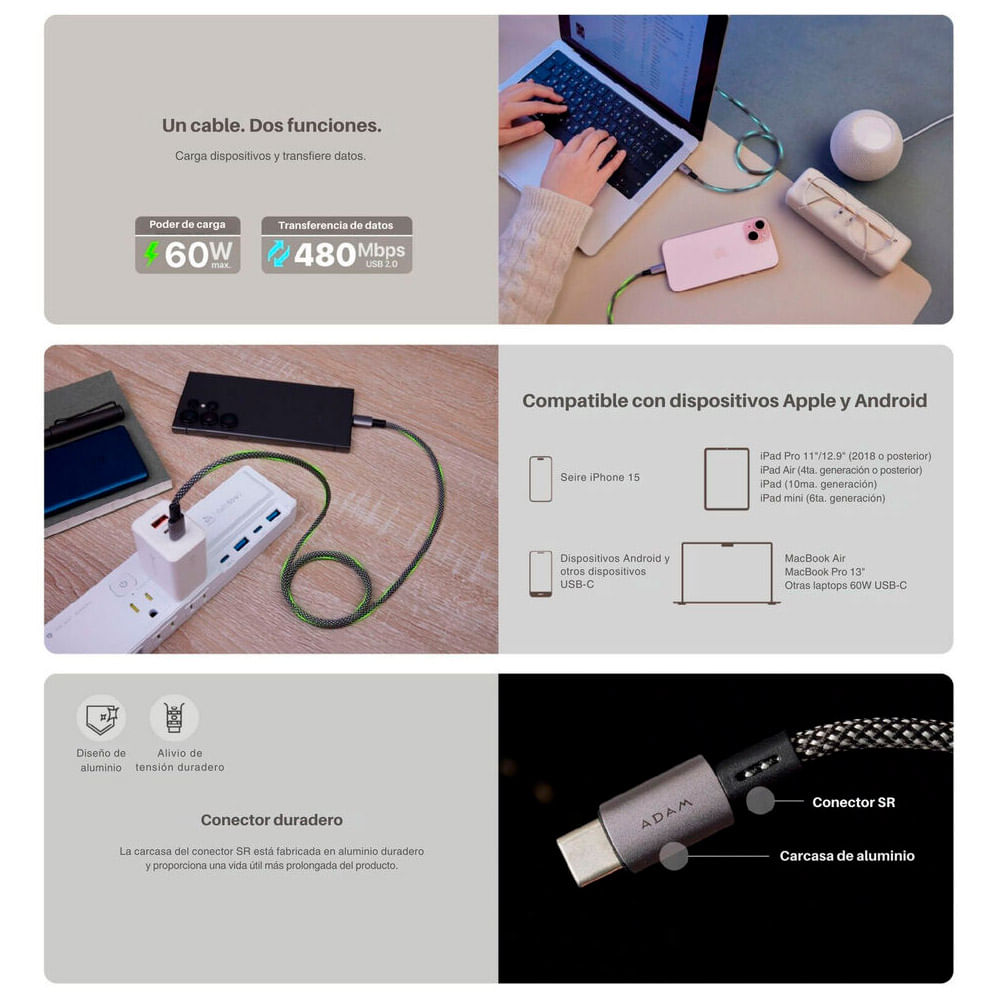 Un cable. Dos funciones.

Carga dispositivos y transfiere datos.

Poder de carga
60W max.

Transferencia de datos
480Mbps USB 2.0

Compatible con dispositivos Apple y Android

Seire iPhone 15

iPad Pro 11"/12.9" (2018 o posterior)
iPad Air (4ta. generación o posterior)
iPad (10ma. generación)
iPad mini (6ta. generación)

Dispositivos Android y otros dispositivos USB-C

MacBook Air
MacBook Pro 13"
Otras laptops 60W USB-C

Diseño de aluminio

Alivio de tensión duradero

Conector duradero

La carcasa del conector SR está fabricada en aluminio duradero y proporciona una vida útil más prolongada del producto.

ADAM

Conector SR

Carcasa de aluminio